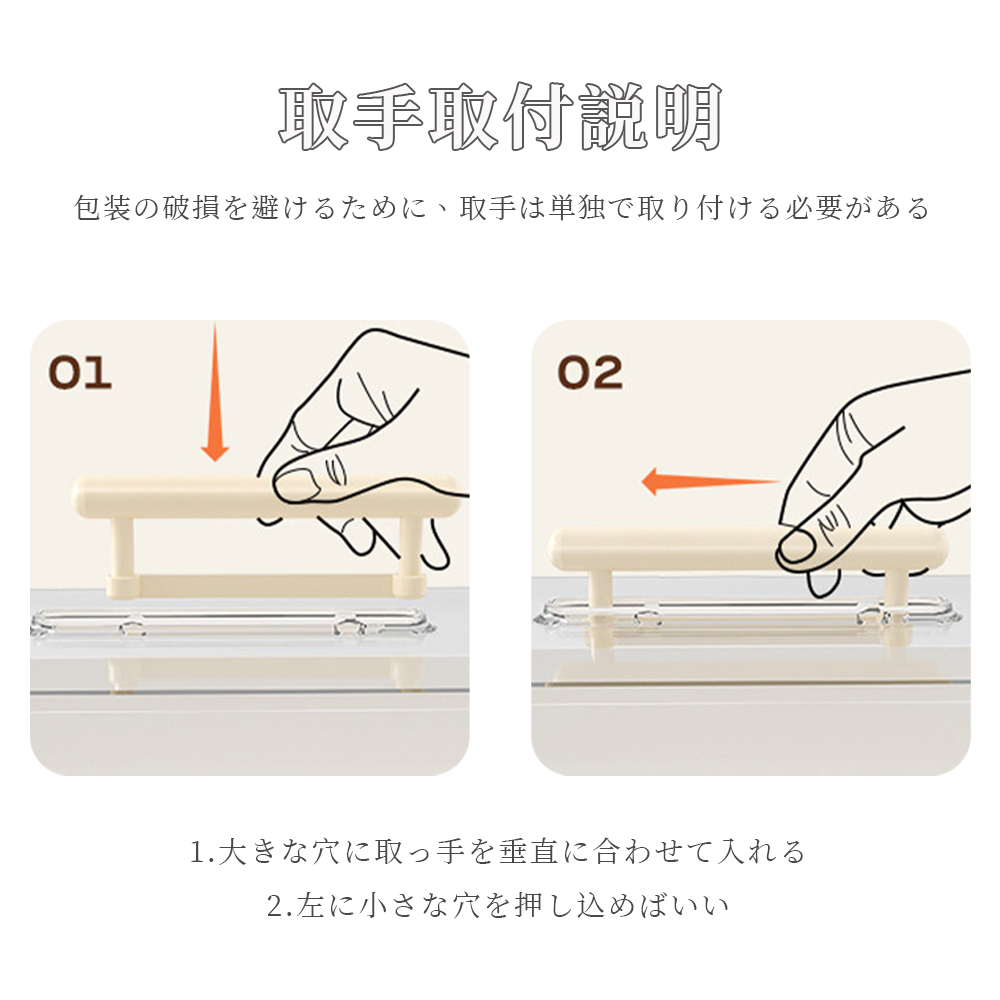 取手取付説明

包装の破損を避けるために、取手は単独で取り付ける必要がある

01

02

1.大きな穴に取っ手を垂直に合わせて入れる

2.左に小さな穴を押し込めばいい