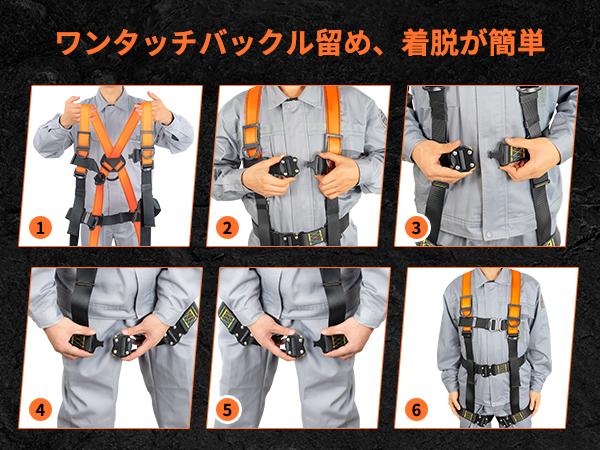 ワンタッチバックル留め、着脱が簡単

1

2

3

4

5

6