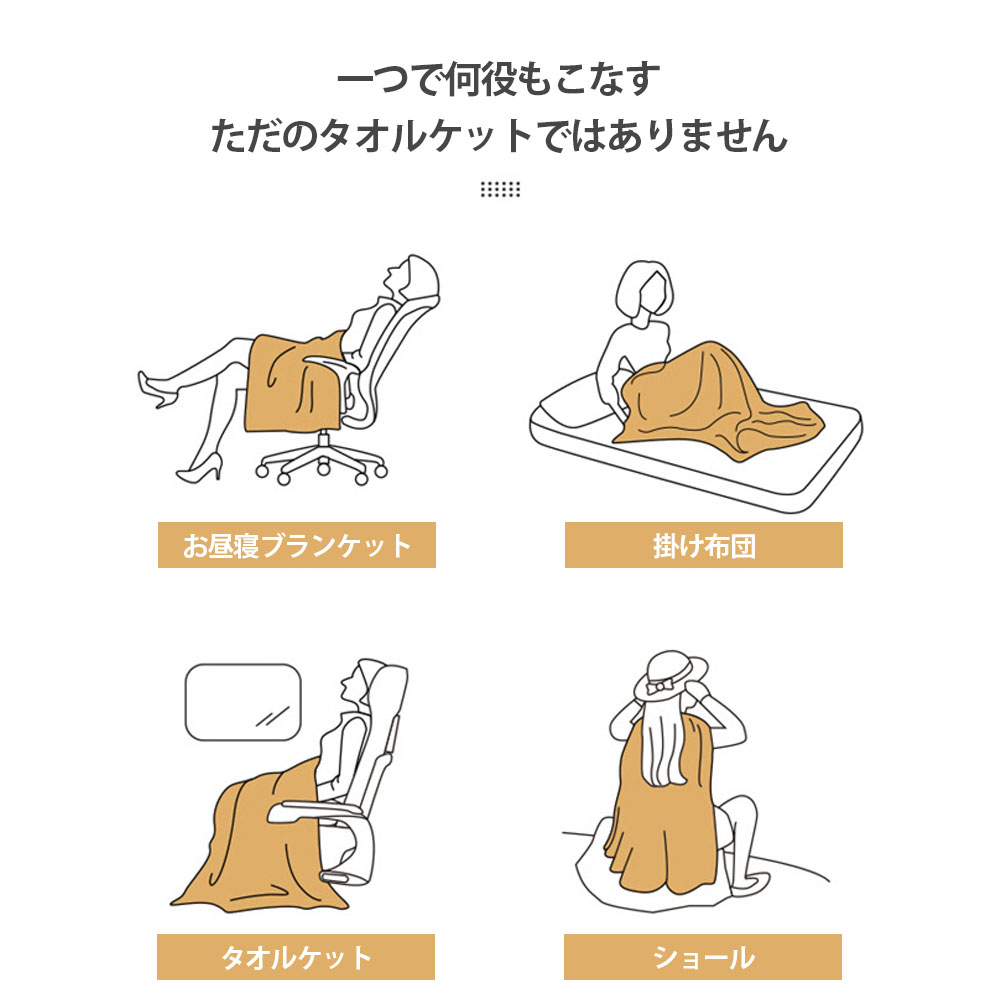 一つで何役もこなす
ただのタオルケットではありません

お昼寝ブランケット

掛け布団

タオルケット

ショール