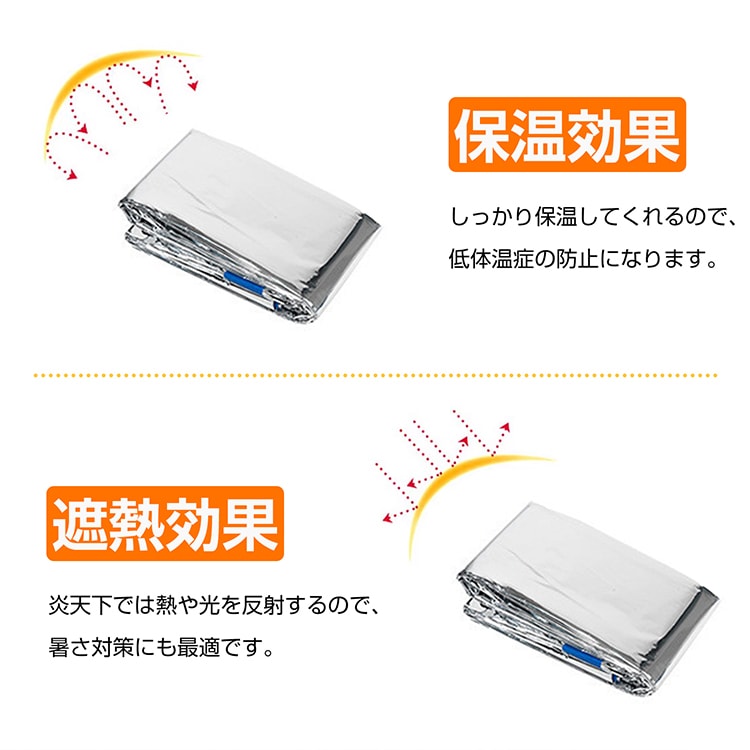 保温効果

しっかり保温してくれるので、低体温症の防止になります。

遮熱効果

炎天下では熱や光を反射するので、暑さ対策にも最適です。