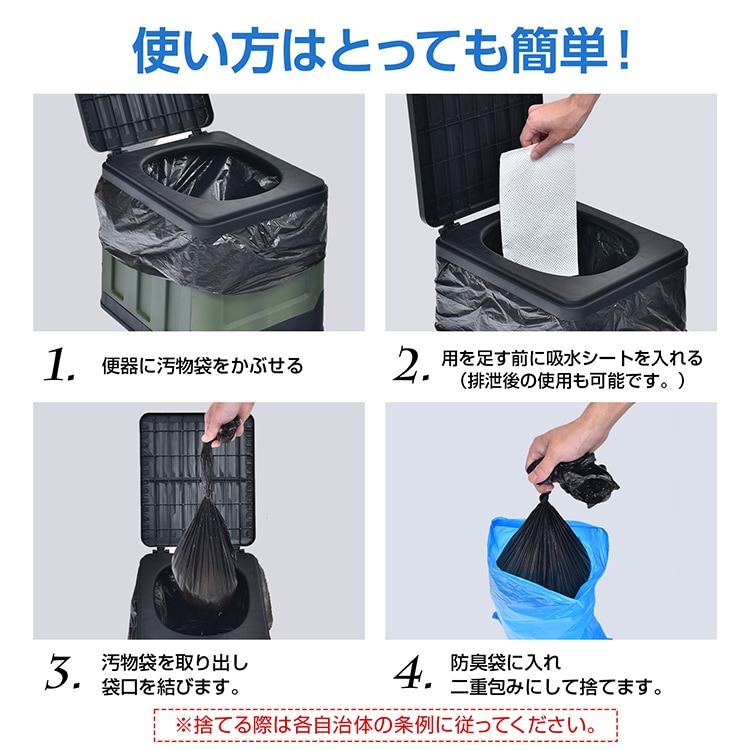 使い方はとっても簡単！

1. 便器に汚物袋をかぶせる

2. 用を足す前に吸水シートを入れる
（排泄後の使用も可能です。）

3. 汚物袋を取り出し
袋口を結びます。

4. 防臭袋に入れ
二重包みにして捨てます。

※捨てる際は各自治体の条例に従ってください。