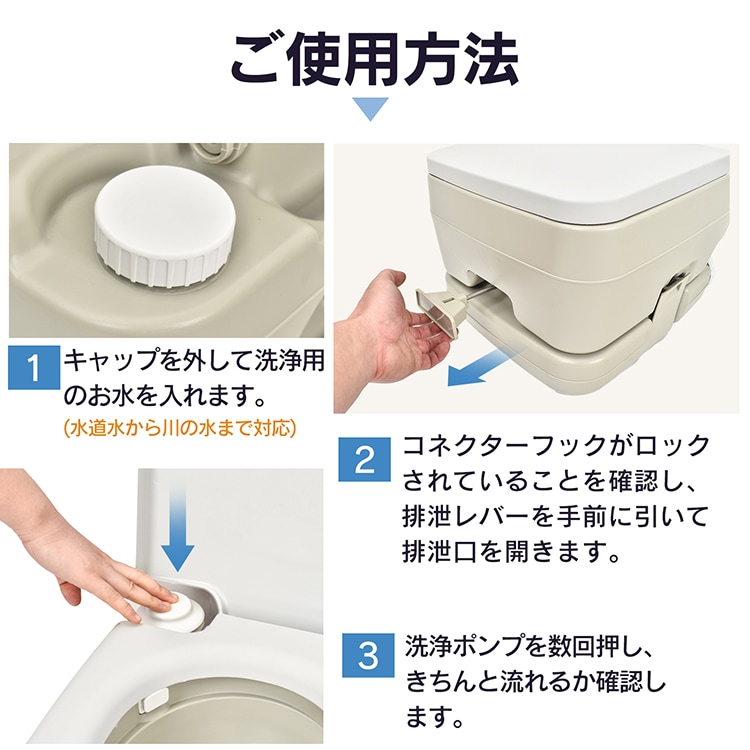 ご使用方法

1 キャップを外して洗浄用のお水を入れます。
(水道水から川の水まで対応)

2 コネクターフックがロックされていることを確認し、排泄レバーを手前に引いて排泄口を開きます。

3 洗浄ポンプを数回押し、きちんと流れるか確認します。