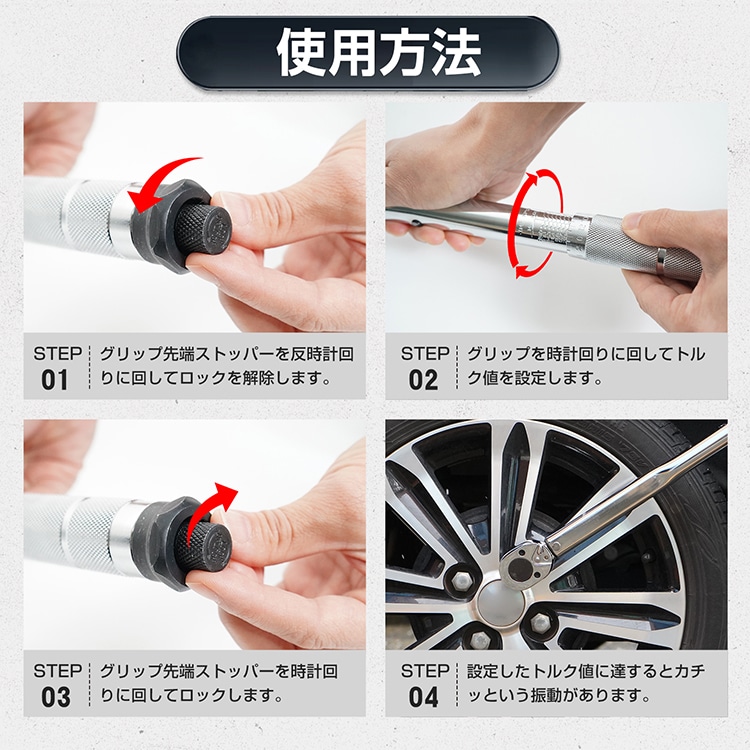 使用方法

STEP 01
グリップ先端ストッパーを反時計回りに回してロックを解除します。

STEP 02
グリップを時計回りに回してトルク値を設定します。

STEP 03
グリップ先端ストッパーを時計回りに回してロックします。

STEP 04
設定したトルク値に達するとカチッという振動があります。