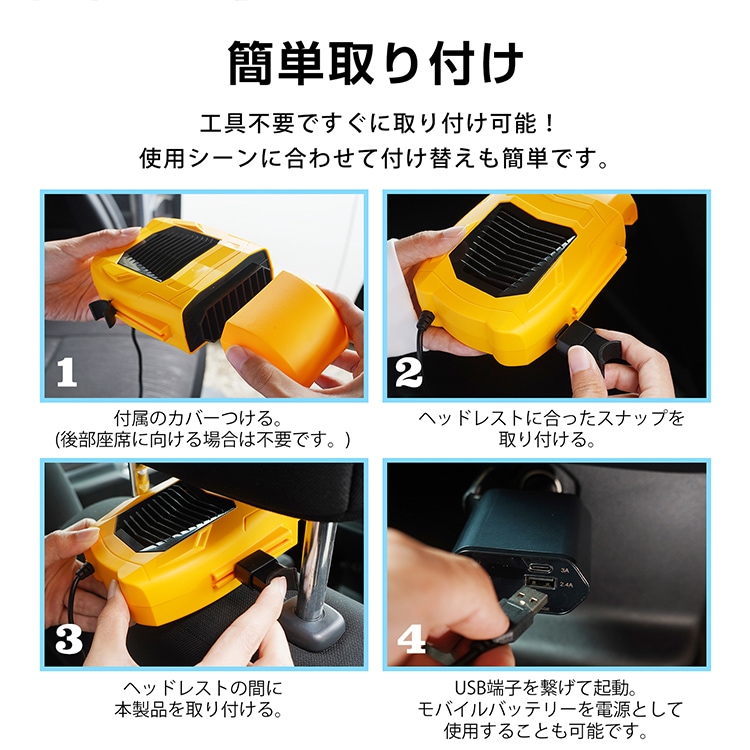 簡単取り付け

工具不要ですぐに取り付け可能！
使用シーンに合わせて付け替えも簡単です。

1

付属のカバーつける。
(後部座席に向ける場合は不要です。)

2

ヘッドレストに合ったスナップを取り付ける。

3

ヘッドレストの間に本製品を取り付ける。

3A
2.4A

4

USB端子を繋げて起動。
モバイルバッテリーを電源として使用することも可能です。