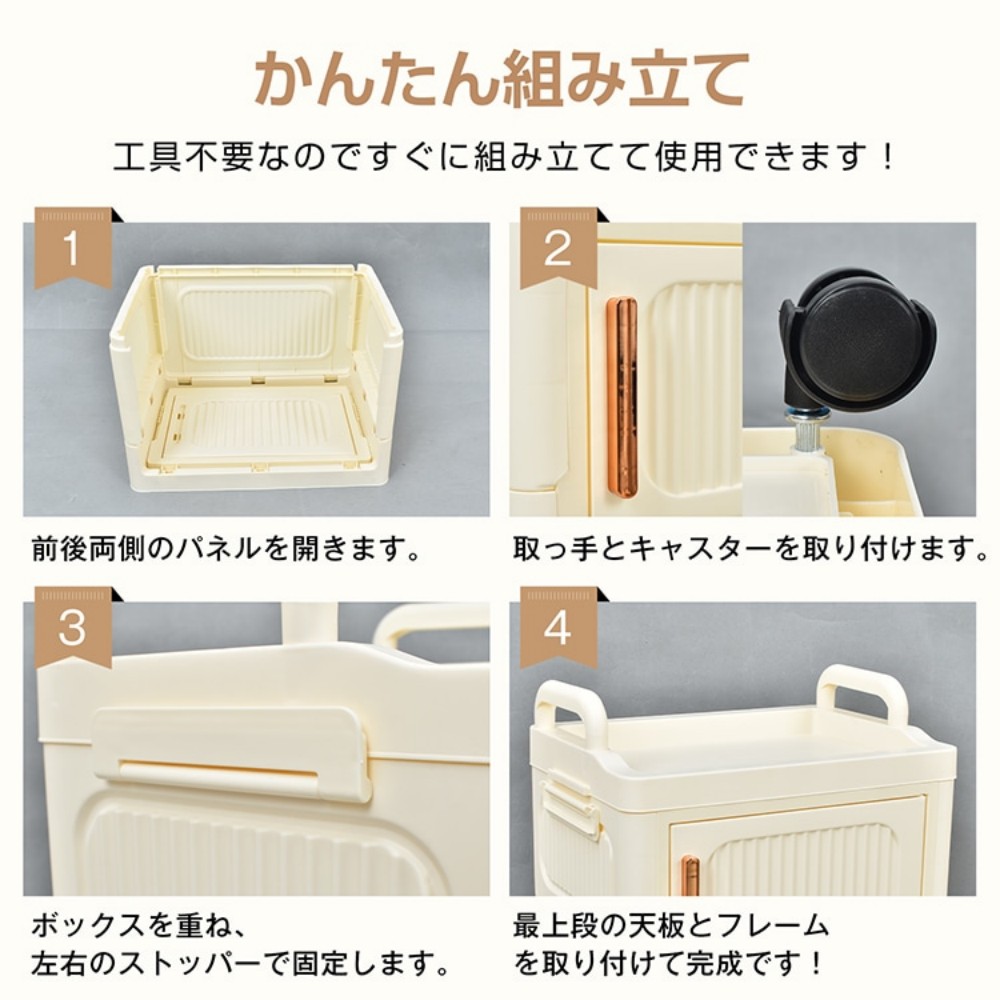 かんたん組み立て

工具不要なのですぐに組み立てて使用できます！

1

前後両側のパネルを開きます。

2

取っ手とキャスターを取り付けます。

3

ボックスを重ね、左右のストッパーで固定します。

4

最上段の天板とフレームを取り付けて完成です！