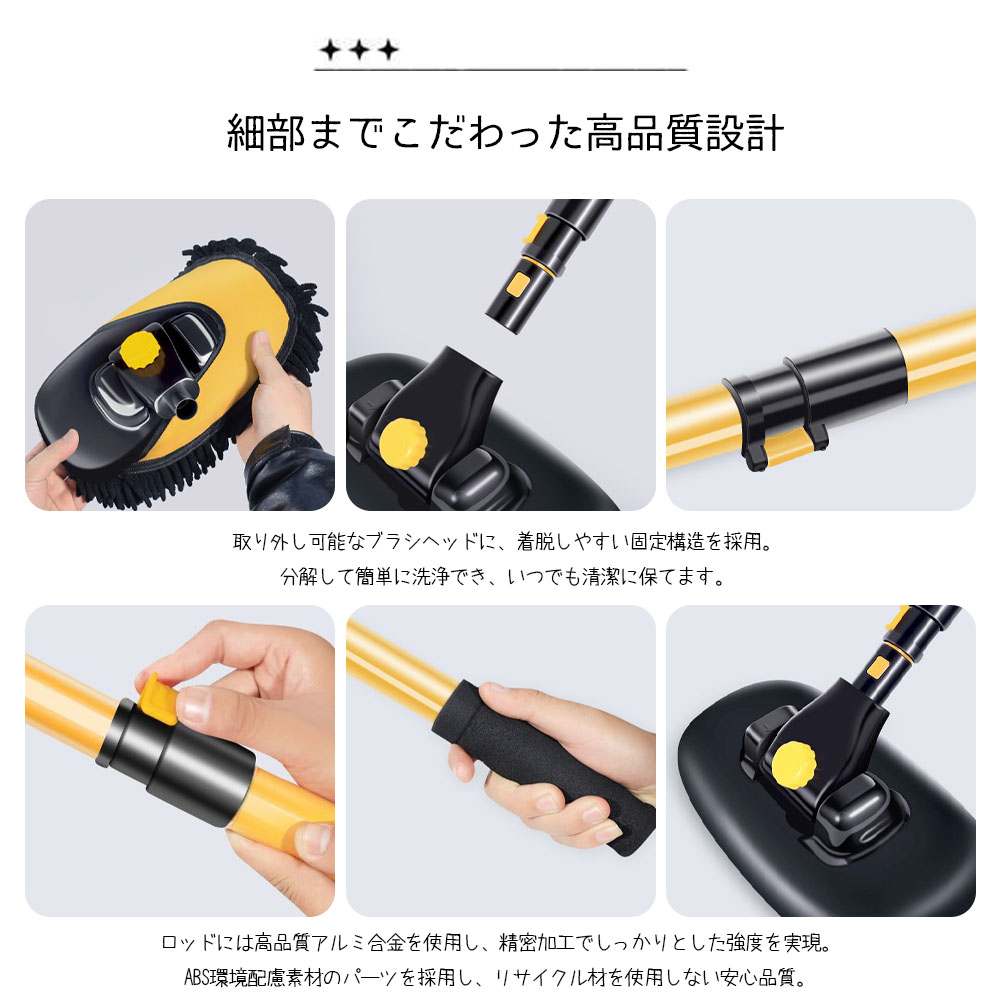 ✦✦✦

細部までこだわった高品質設計

取り外し可能なブラシヘッドに、着脱しやすい固定構造を採用。
分解して簡単に洗浄でき、いつでも清潔に保てます。

ロッドには高品質アルミ合金を使用し、精密加工でしっかりとした強度を実現。
ABS環境配慮素材のパーツを採用し、リサイクル材を使用しない安心品質。