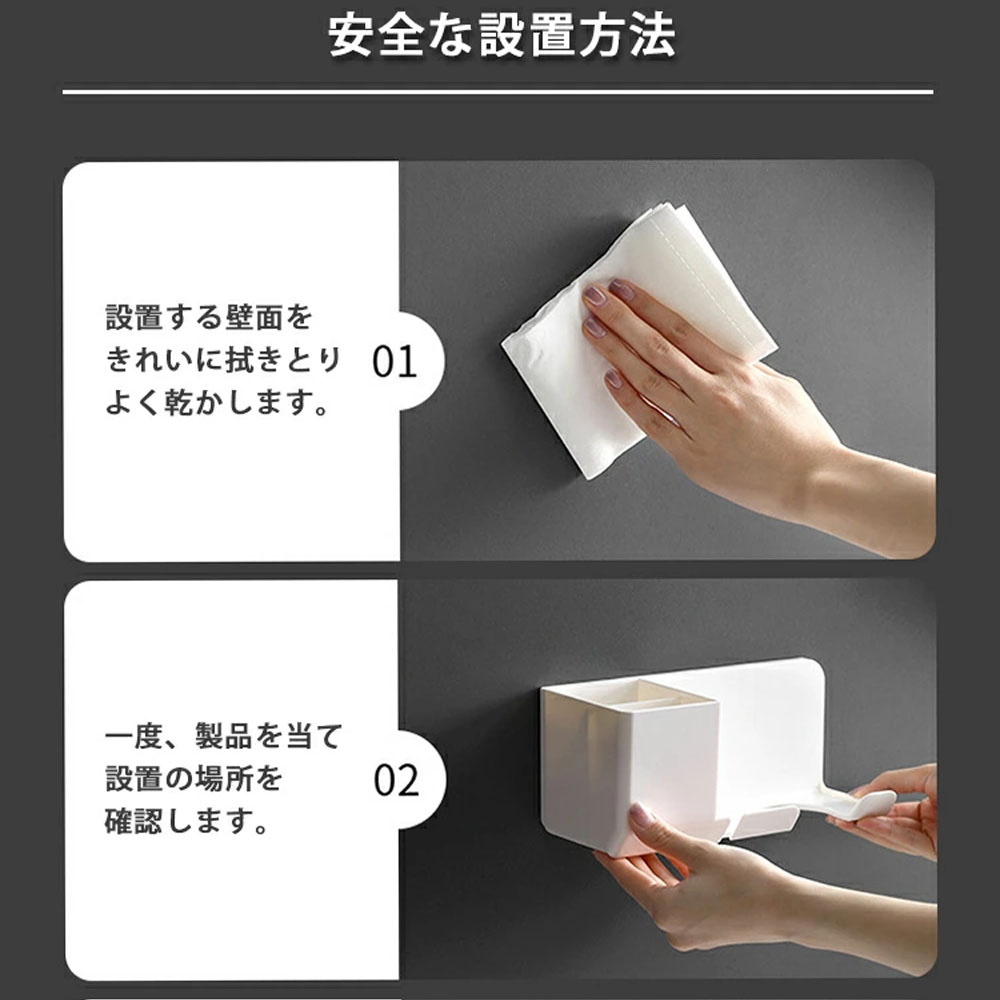 安全な設置方法

設置する壁面をきれいに拭きとりよく乾かします。

01

一度、製品を当て設置の場所を確認します。

02