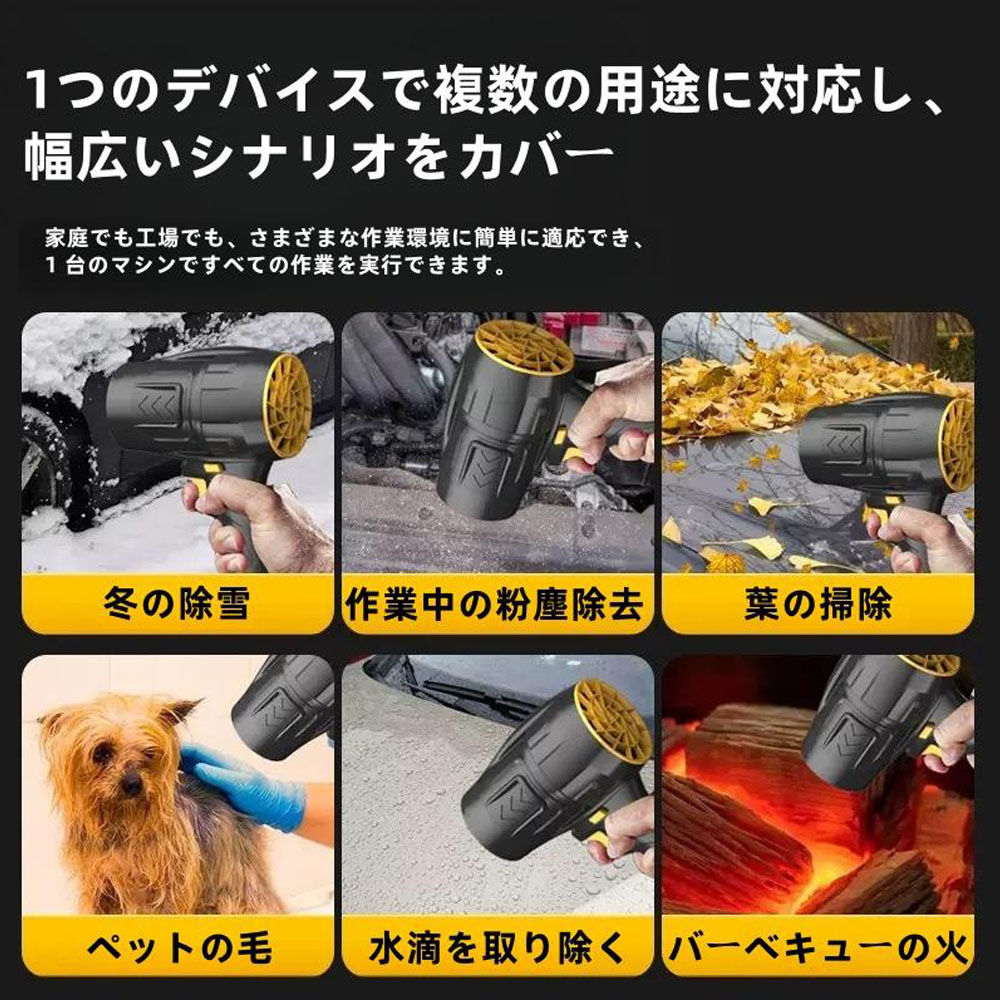 1つのデバイスで複数の用途に対応し、幅広いシナリオをカバー

家庭でも工場でも、さまざまな作業環境に簡単に適応でき、1台のマシンですべての作業を実行できます。

冬の除雪

作業中の粉塵除去

葉の掃除

ペットの毛

水滴を取り除く

バーベキューの火