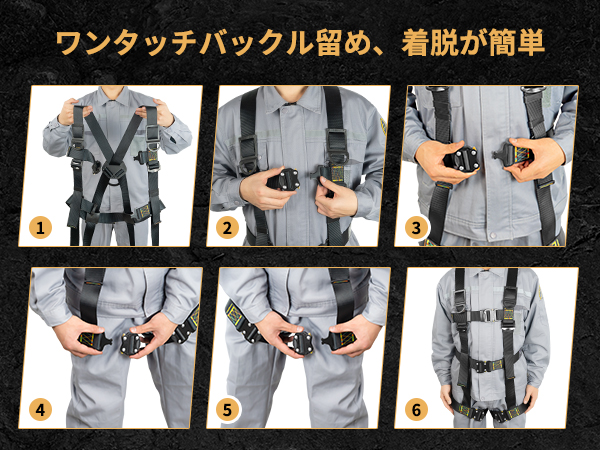 ワンタッチバックル留め、着脱が簡単

1

2

3

4

5

6