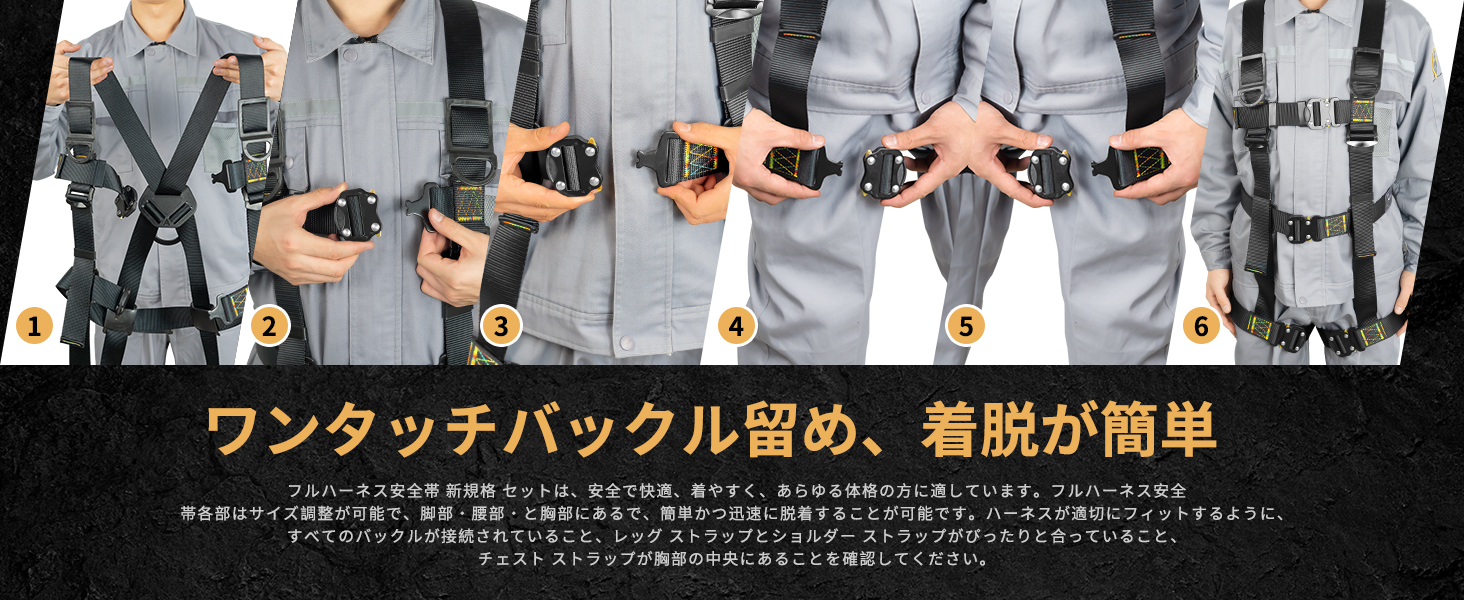 1
2
3
4
5
6

ワンタッチバックル留め、着脱が簡単

フルハーネス安全帯 新規格 セットは、安全で快適、着やすく、あらゆる体格の方に適しています。フルハーネス安全帯各部はサイズ調整が可能で、脚部・腰部・と胸部にあるで、簡単かつ迅速に脱着することが可能です。ハーネスが適切にフィットするように、すべてのバックルが接続されていること、レッグ ストラップとショルダー ストラップがぴったりと合っていること、チェスト ストラップが胸部の中央にあることを確認してください。