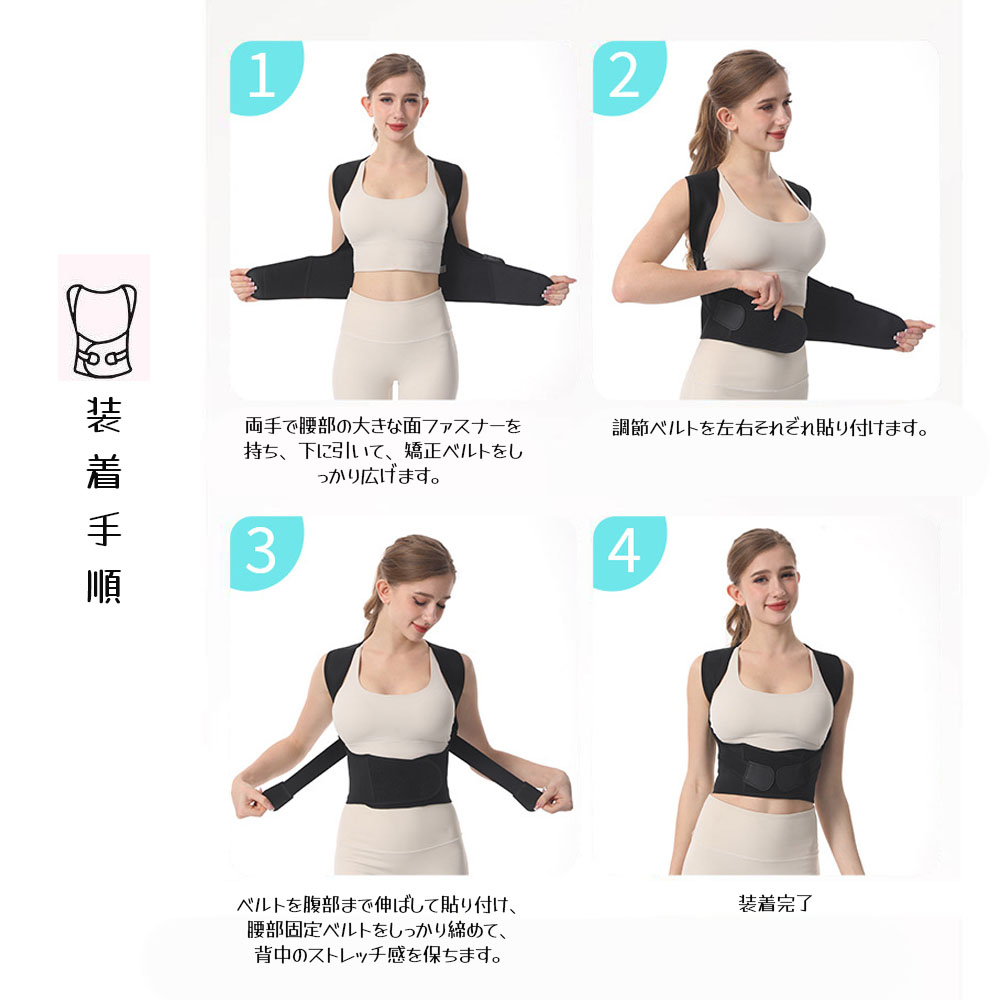 装着手順

1

両手で腰部の大きな面ファスナーを持ち、下に引いて、矯正ベルトをしっかり広げます。

2

調節ベルトを左右それぞれ貼り付けます。

3

ベルトを腹部まで伸ばして貼り付け、腰部固定ベルトをしっかり締めて、背中のストレッチ感を保ちます。

4

装着完了