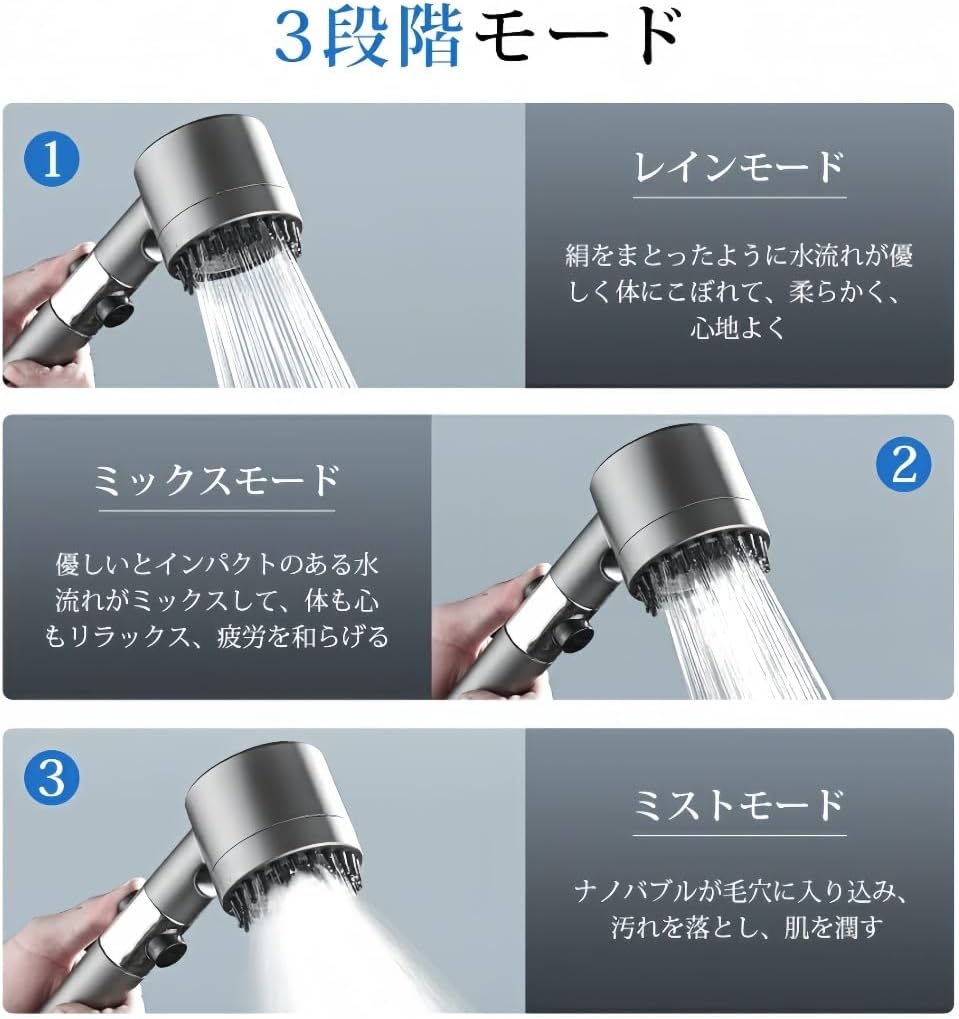 3段階モード

1

レインモード

絹をまとったように水流れが優しく体にこぼれて、柔らかく、心地よく

ミックスモード

優しいとインパクトのある水流れがミックスして、体も心もリラックス、疲労を和らげる

2

3

ミストモード

ナノバブルが毛穴に入り込み、汚れを落とし、肌を潤す